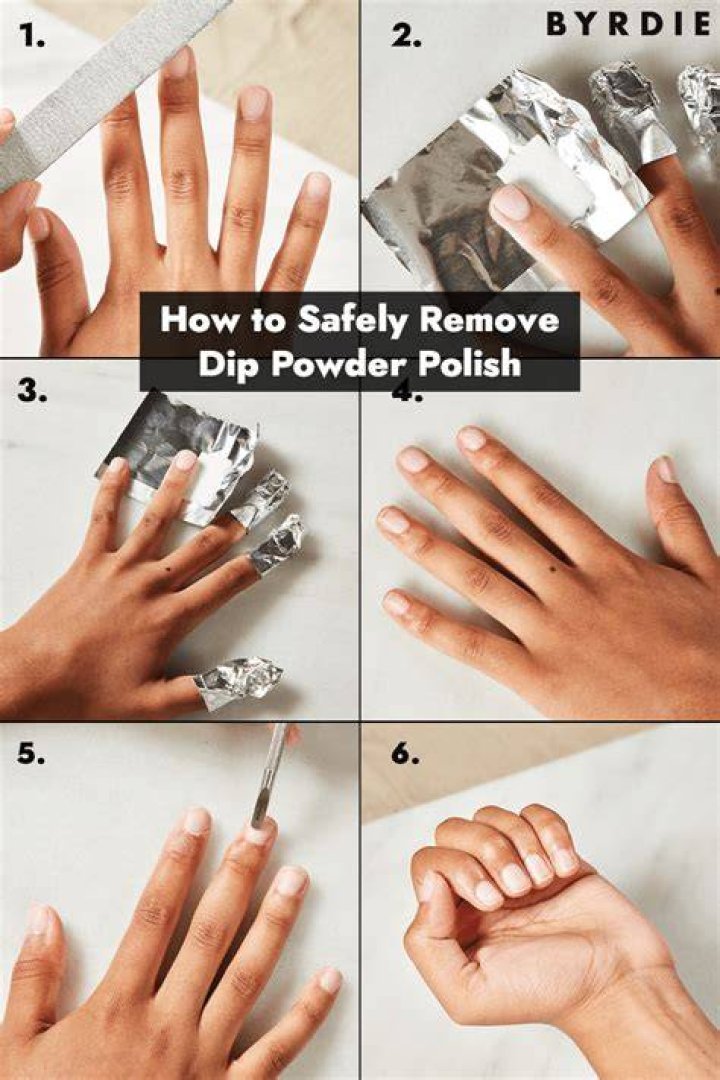 1.

2.

BYRDIE

How to Safely Remove Dip Powder Polish

3.

4.

5.

6.